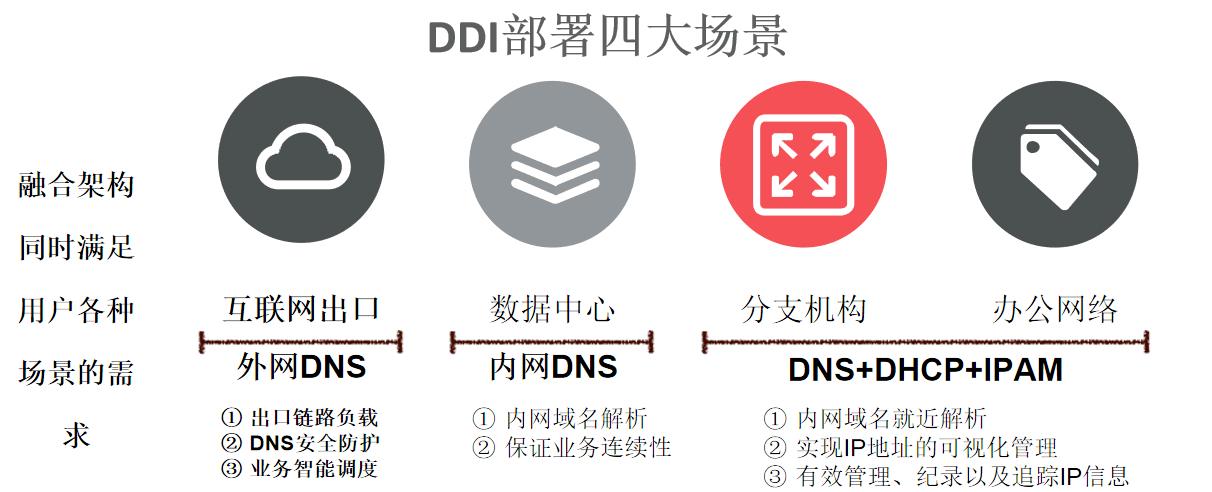 DDI部署四大场景

融合架构同时满足用户各种场景的需求

互联网出口
外网DNS
① 出口链路负载
② DNS安全防护
③ 业务智能调度

数据中心
内网DNS
① 内网域名解析
② 保证业务连续性

分支机构
办公网络
DNS+DHCP+IPAM
① 内网域名就近解析
② 实现IP地址的可视化管理
③ 有效管理、纪录以及追踪IP信息